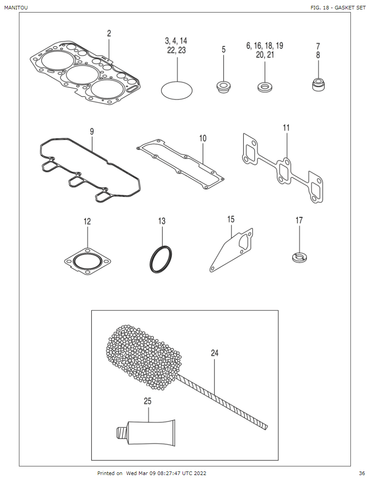 MANITOU

FIG. 18 - GASKET SET

2

3, 4, 14
22, 23

5

6, 16, 18, 19
20, 21

7
8

9

10

11

12

13

15

17

24

25

Printed on Wed Mar 09 08:27:47 UTC 2022

36