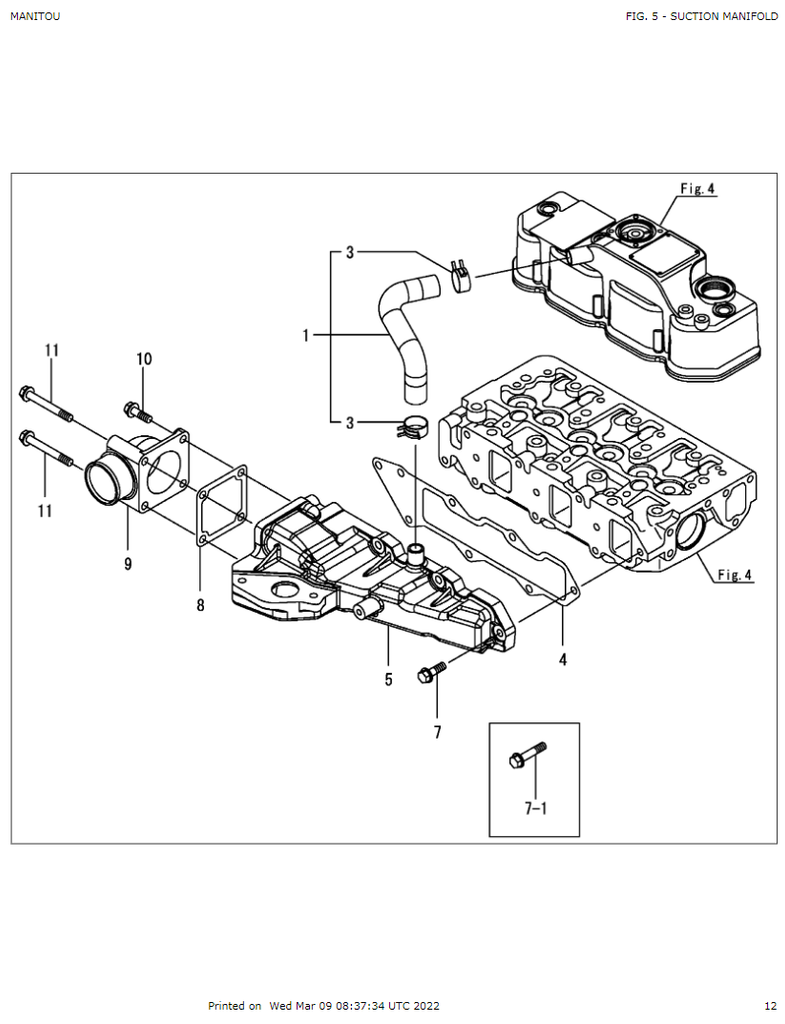 MANITOU

FIG. 5 - SUCTION MANIFOLD

Fig. 4
3
1
3
11
10
11
9
8
5
7
4
Fig. 4
7-1

Printed on Wed Mar 09 08:37:34 UTC 2022

12