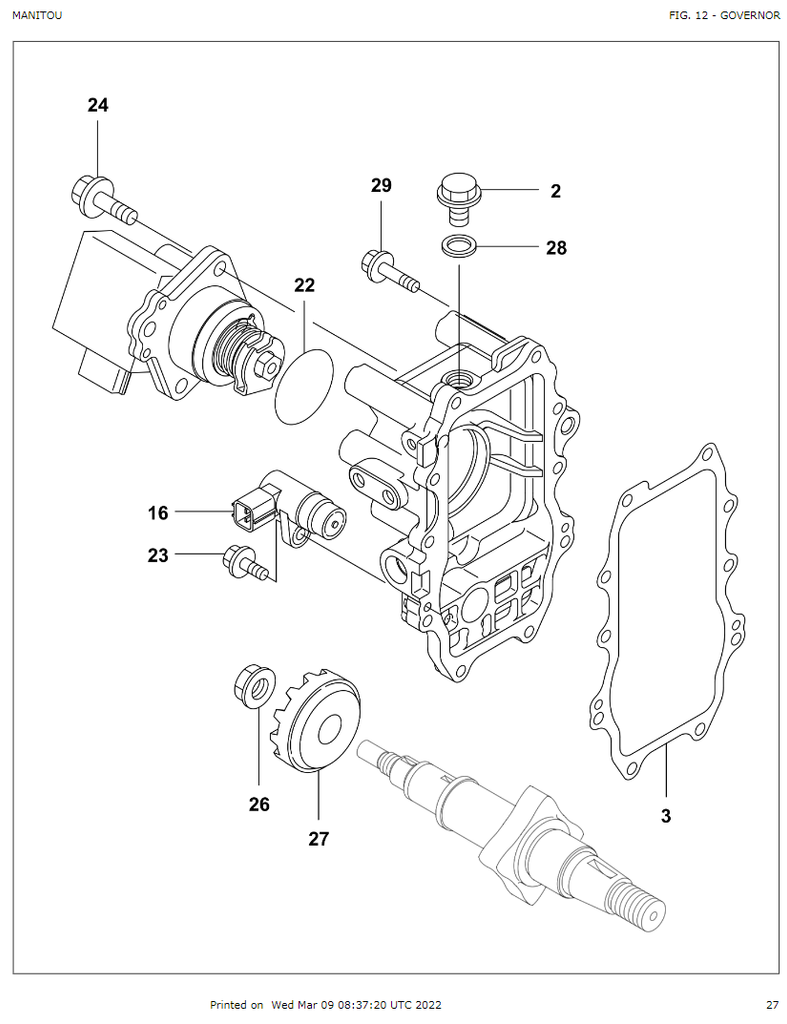 MANITOU

FIG. 12 - GOVERNOR

24

29

2

28

22

16

23

26

27

3

Printed on Wed Mar 09 08:37:20 UTC 2022

27