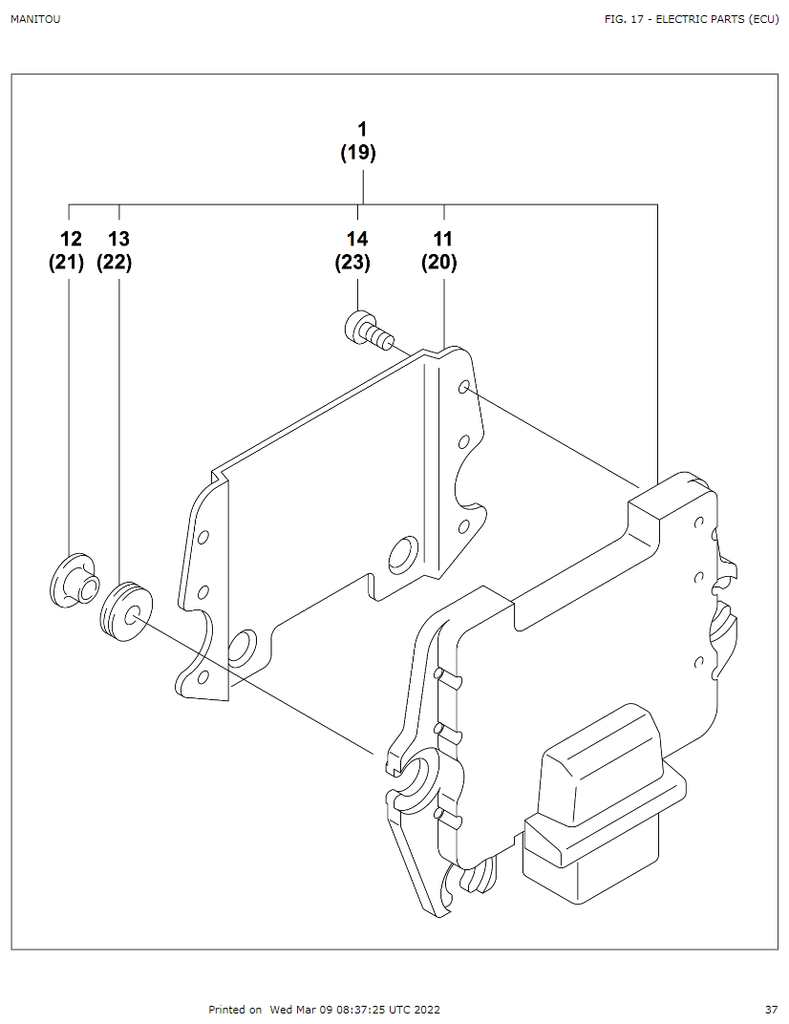 MANITOU

FIG. 17 - ELECTRIC PARTS (ECU)

1
(19)

12
(21)

13
(22)

14
(23)

11
(20)

Printed on Wed Mar 09 08:37:25 UTC 2022

37