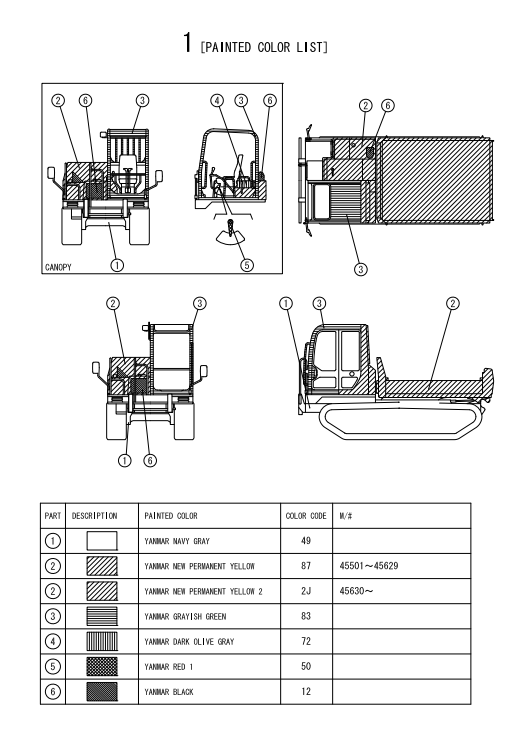 1 [PAINTED COLOR LIST]

2 6 3 4 3 6 2 6

CANOPY 1 5 3

2 3 1 3 2

1 6

| PART | DESCRIPTION | PAINTED COLOR | COLOR CODE | M/# |
|---|---|---|---|---|
| 1 | | YANMAR NAVY GRAY | 49 | |
| 2 | | YANMAR NEW PERMANENT YELLOW | 87 | 45501～45629 |
| 2 | | YANMAR NEW PERMANENT YELLOW 2 | 2J | 45630～ |
| 3 | | YANMAR GRAYISH GREEN | 83 | |
| 4 | | YANMAR DARK OLIVE GRAY | 72 | |
| 5 | | YANMAR RED 1 | 50 | |
| 6 | | YANMAR BLACK | 12 | |