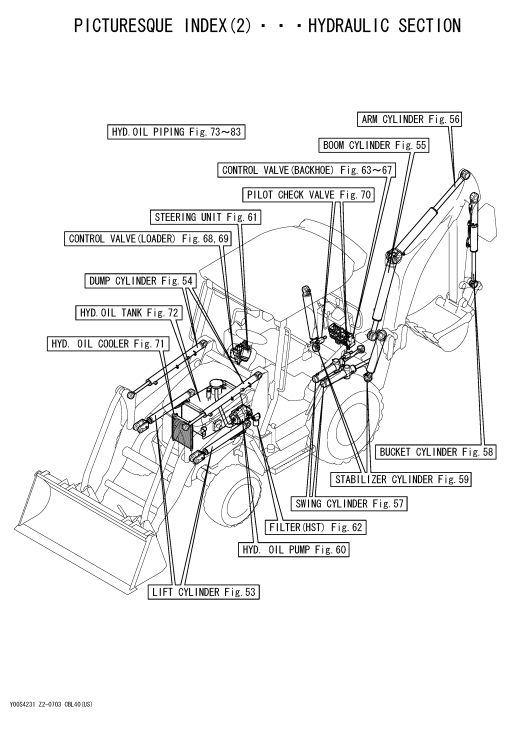 PICTURESQUE INDEX(2)・・・HYDRAULIC SECTION

ARM CYLINDER Fig.56

HYD.OIL PIPING Fig.73~83

BOOM CYLINDER Fig.55

CONTROL VALVE(BACKHOE) Fig.63~67

PILOT CHECK VALVE Fig.70

STEERING UNIT Fig.61

CONTROL VALVE(LOADER) Fig.68,69

DUMP CYLINDER Fig.54

HYD.OIL TANK Fig.72

HYD. OIL COOLER Fig.71

BUCKET CYLINDER Fig.58

STABILIZER CYLINDER Fig.59

SWING CYLINDER Fig.57

FILTER(HST) Fig.62

HYD. OIL PUMP Fig.60

LIFT CYLINDER Fig.53

Y00S4231 Z2-0703 CBL40(US)