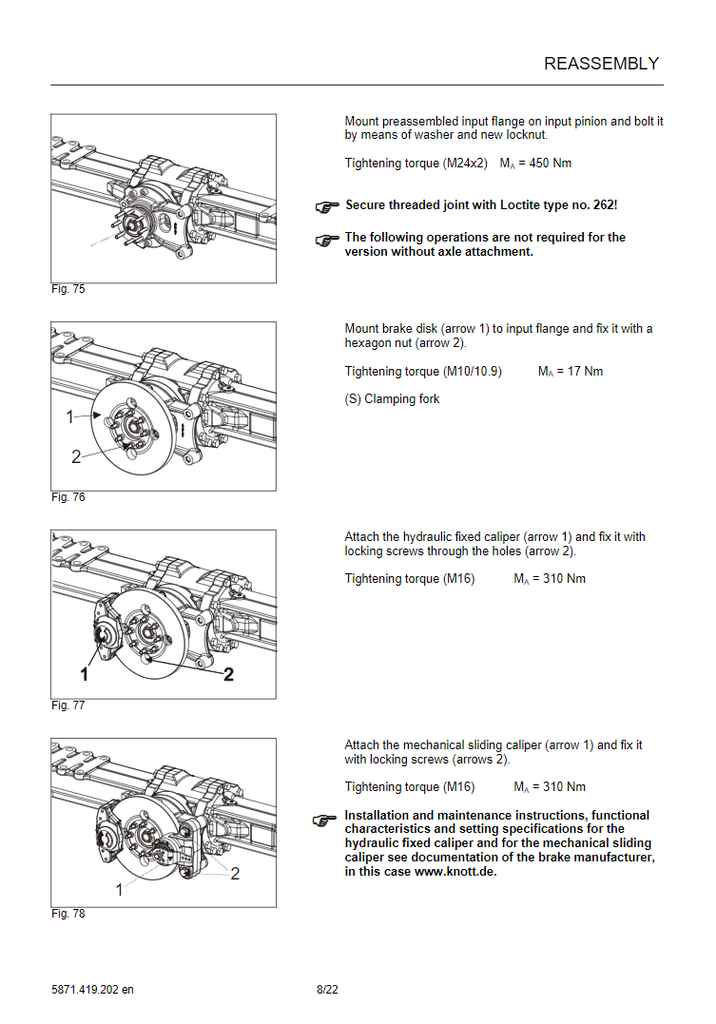 REASSEMBLY

Fig. 75

Mount preassembled input flange on input pinion and bolt it by means of washer and new locknut.

Tightening torque (M24x2) $M_A$ = 450 Nm

Secure threaded joint with Loctite type no. 262!

The following operations are not required for the version without axle attachment.

1

2

Fig. 76

Mount brake disk (arrow 1) to input flange and fix it with a hexagon nut (arrow 2).

Tightening torque (M10/10.9) $M_A$ = 17 Nm

(S) Clamping fork

1

2

Fig. 77

Attach the hydraulic fixed caliper (arrow 1) and fix it with locking screws through the holes (arrow 2).

Tightening torque (M16) $M_A$ = 310 Nm

1

2

Fig. 78

Attach the mechanical sliding caliper (arrow 1) and fix it with locking screws (arrows 2).

Tightening torque (M16) $M_A$ = 310 Nm

Installation and maintenance instructions, functional characteristics and setting specifications for the hydraulic fixed caliper and for the mechanical sliding caliper see documentation of the brake manufacturer, in this case www.knott.de.

5871.419.202 en

8/22