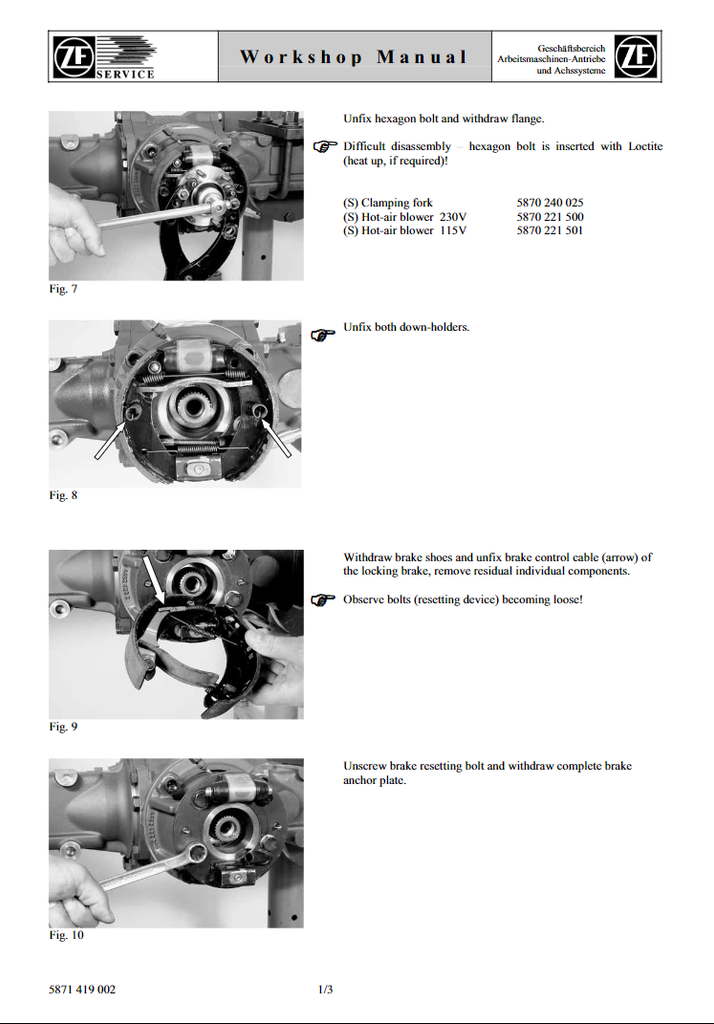 ZF SERVICE

Workshop Manual

Geschäftsbereich Arbeitsmaschinen-Antriebe und Achssysteme

ZF

Fig. 7

Unfix hexagon bolt and withdraw flange.

Difficult disassembly – hexagon bolt is inserted with Loctite (heat up, if required)!

| (S) Clamping fork | 5870 240 025 |
|---|---|
| (S) Hot-air blower 230V | 5870 221 500 |
| (S) Hot-air blower 115V | 5870 221 501 |

Fig. 8

Unfix both down-holders.

Fig. 9

Withdraw brake shoes and unfix brake control cable (arrow) of the locking brake, remove residual individual components.

Observe bolts (resetting device) becoming loose!

Fig. 10

Unscrew brake resetting bolt and withdraw complete brake anchor plate.

5871 419 002

1/3