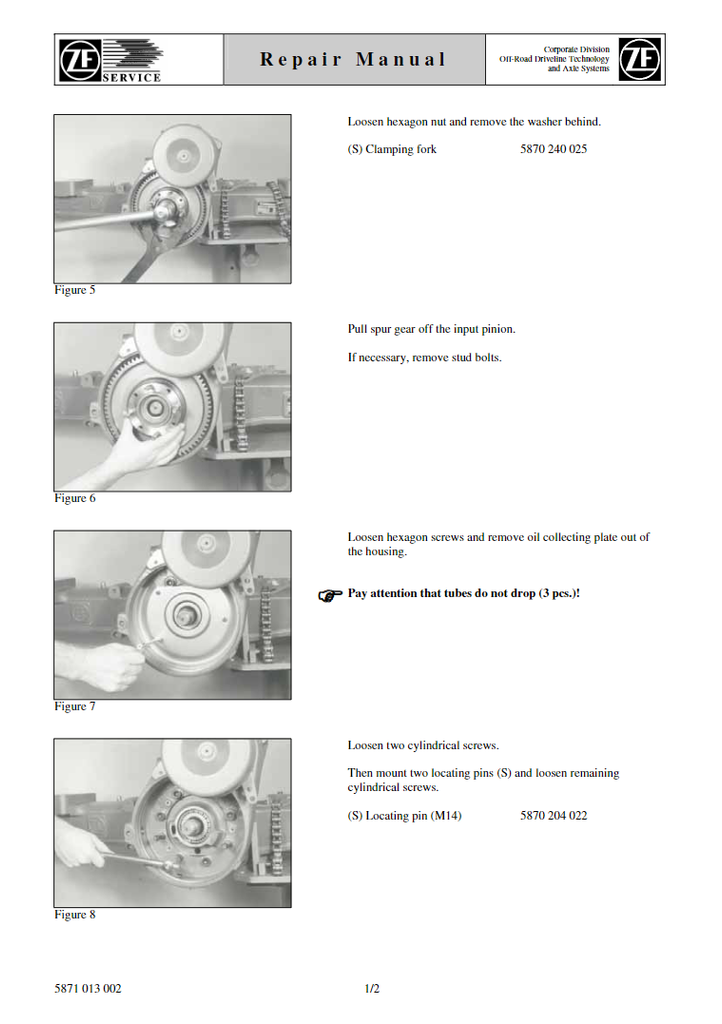 ZF SERVICE

Repair Manual

Corporate Division
Off-Road Driveline Technology
and Axle Systems

ZF

Figure 5

Loosen hexagon nut and remove the washer behind.

(S) Clamping fork 5870 240 025

Figure 6

Pull spur gear off the input pinion.

If necessary, remove stud bolts.

Figure 7

Loosen hexagon screws and remove oil collecting plate out of the housing.

Pay attention that tubes do not drop (3 pcs.)!

Figure 8

Loosen two cylindrical screws.

Then mount two locating pins (S) and loosen remaining cylindrical screws.

(S) Locating pin (M14) 5870 204 022

5871 013 002 1/2