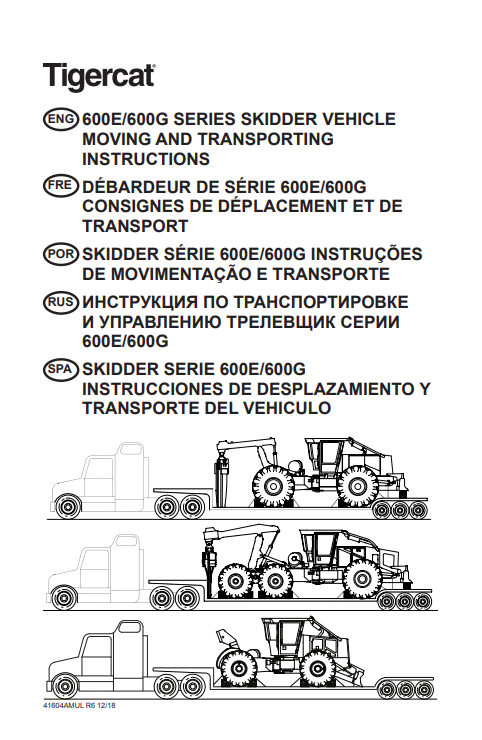 Tigercat

ENG 600E/600G SERIES SKIDDER VEHICLE MOVING AND TRANSPORTING INSTRUCTIONS

FRE DÉBARDEUR DE SÉRIE 600E/600G CONSIGNES DE DÉPLACEMENT ET DE TRANSPORT

POR SKIDDER SÉRIE 600E/600G INSTRUÇÕES DE MOVIMENTAÇÃO E TRANSPORTE

RUS ИНСТРУКЦИЯ ПО ТРАНСПОРТИРОВКЕ И УПРАВЛЕНИЮ ТРЕЛЕВЩИК СЕРИИ 600E/600G

SPA SKIDDER SERIE 600E/600G INSTRUCCIONES DE DESPLAZAMIENTO Y TRANSPORTE DEL VEHICULO

41604AMUL R6 12/18