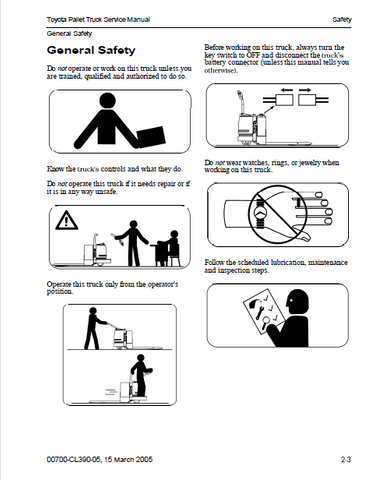 Toyota Pallet Truck Service Manual

Safety

General Safety

General Safety

Do not operate or work on this truck unless you are trained, qualified and authorized to do so.

Know the truck's controls and what they do.

Do not operate this truck if it needs repair or if it is in any way unsafe.

Operate this truck only from the operator's position.

Before working on this truck, always turn the key switch to OFF and disconnect the truck's battery connector (unless this manual tells you otherwise).

Do not wear watches, rings, or jewelry when working on this truck.

Follow the scheduled lubrication, maintenance and inspection steps.

00700-CL390-05, 15 March 2005

2-3