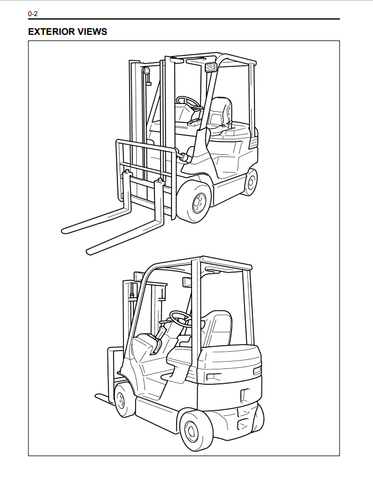 0-2

EXTERIOR VIEWS