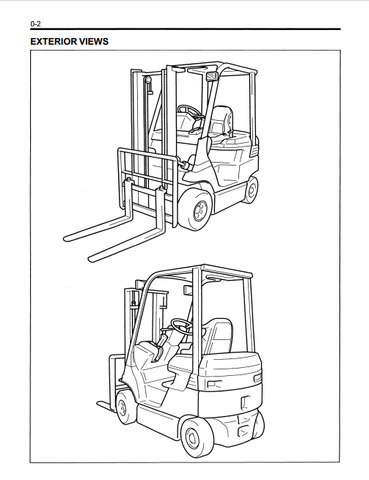 0-2

EXTERIOR VIEWS