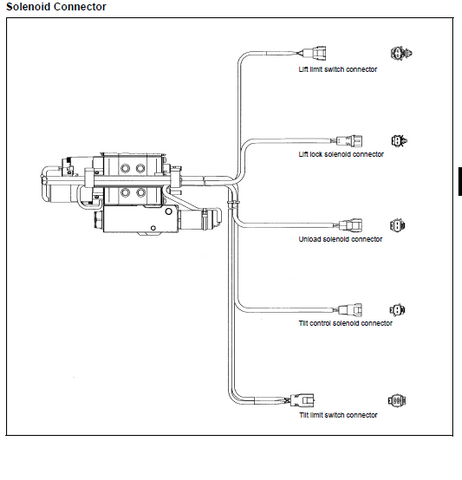 Solenoid Connector

Lift limit switch connector

Lift lock solenoid connector

Unload solenoid connector

Tilt control solenoid connector

Tilt limit switch connector