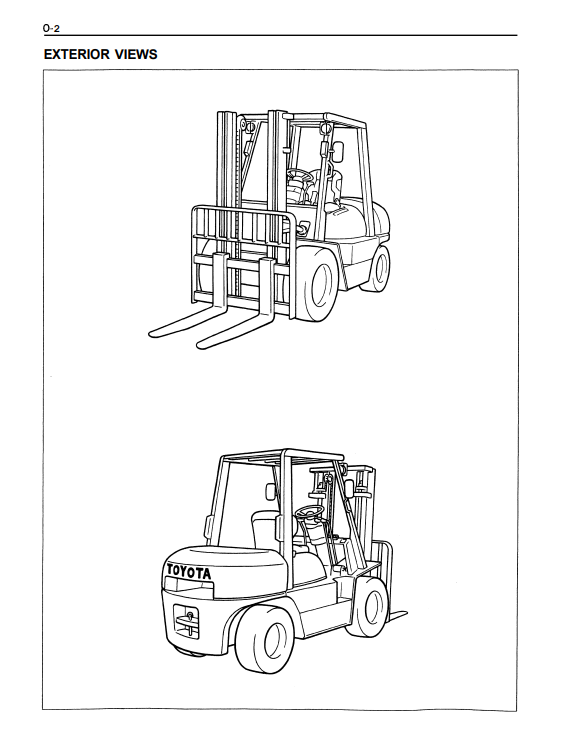 0-2

EXTERIOR VIEWS

TOYOTA