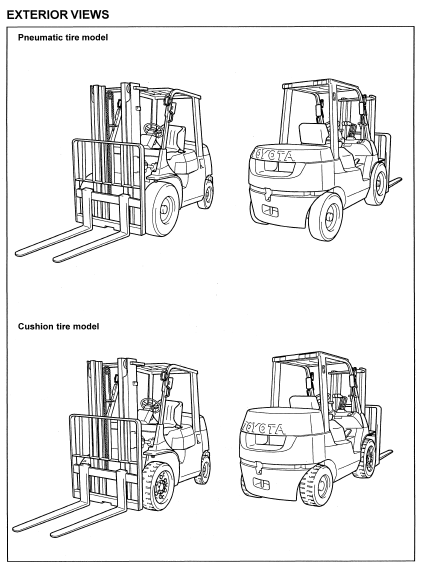 EXTERIOR VIEWS

Pneumatic tire model

TOYOTA

Cushion tire model

TOYOTA