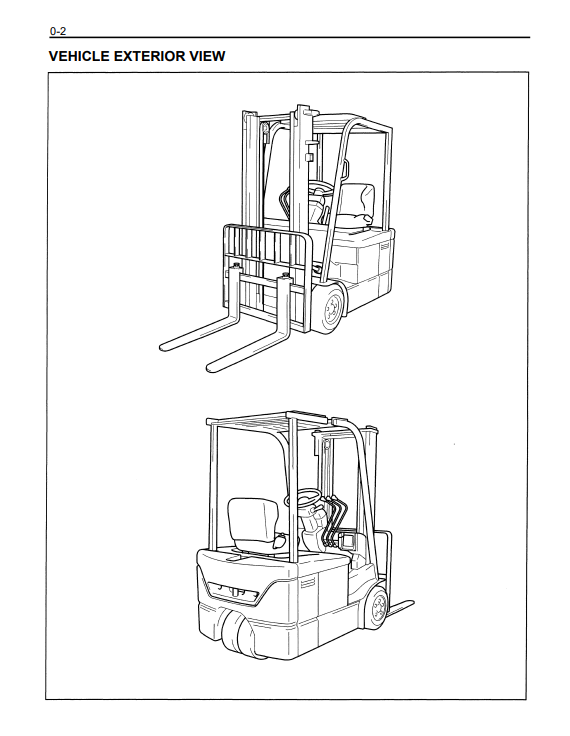 0-2

VEHICLE EXTERIOR VIEW