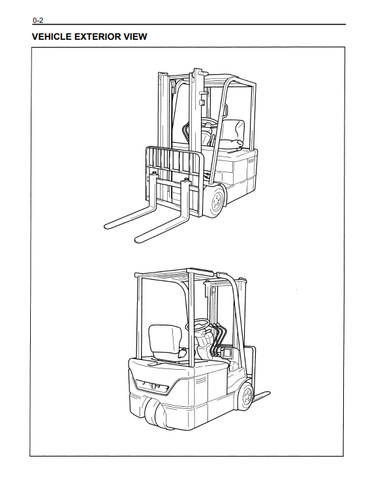 0-2

VEHICLE EXTERIOR VIEW