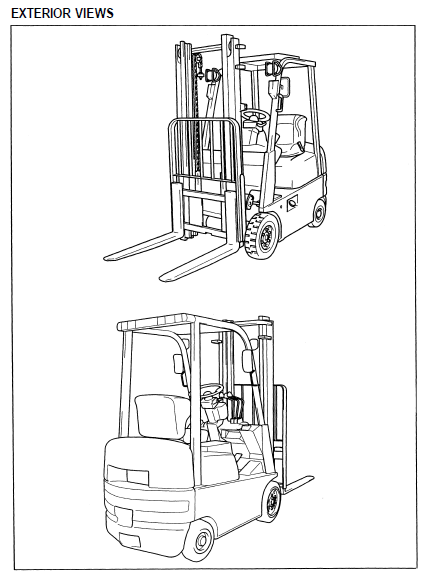 EXTERIOR VIEWS