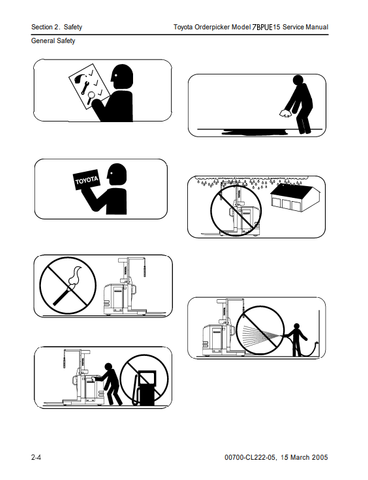 Section 2. Safety

Toyota Orderpicker Model 7BPUE15 Service Manual

General Safety

TOYOTA

2-4

00700-CL222-05, 15 March 2005