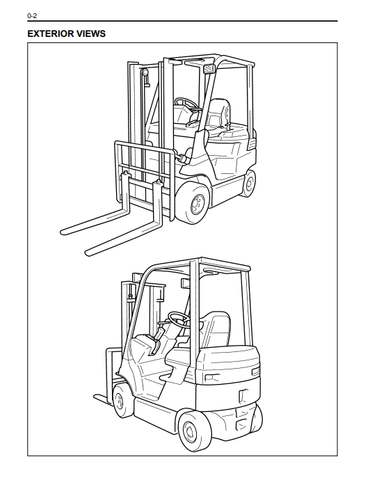 0-2

EXTERIOR VIEWS