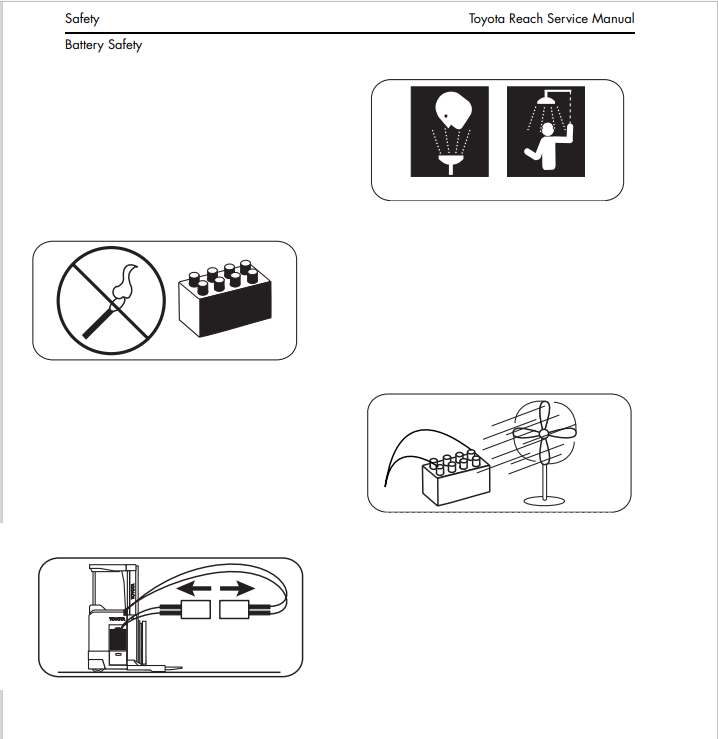 Safety

Toyota Reach Service Manual

Battery Safety

TOYOTA