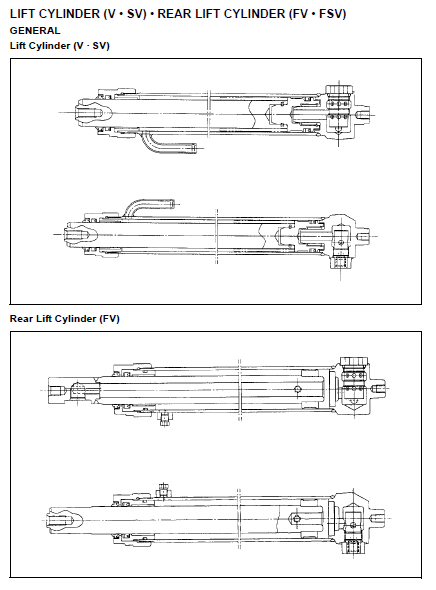 LIFT CYLINDER (V • SV) • REAR LIFT CYLINDER (FV • FSV)
GENERAL
Lift Cylinder (V · SV)

Rear Lift Cylinder (FV)