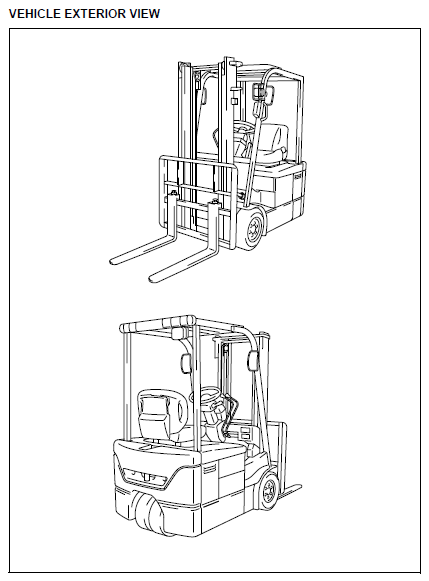 VEHICLE EXTERIOR VIEW