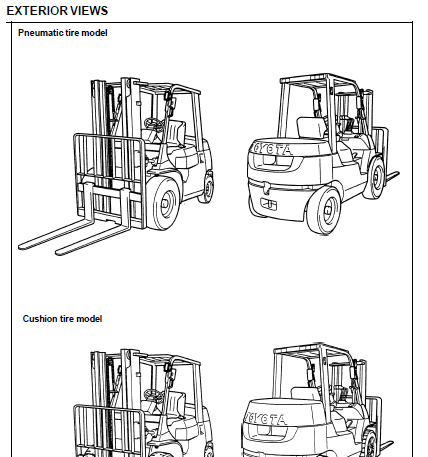 EXTERIOR VIEWS

Pneumatic tire model

TOYOTA

Cushion tire model

TOYOTA