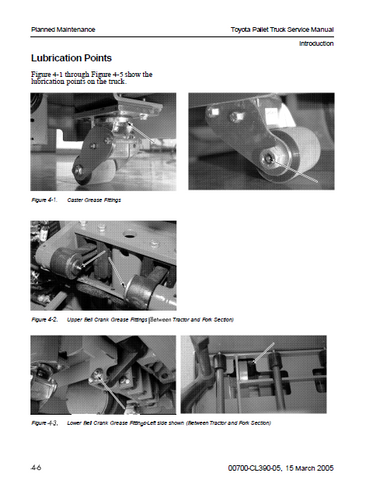 Planned Maintenance

Toyota Pallet Truck Service Manual

Introduction

Lubrication Points

Figure 4-1 through Figure 4-5 show the lubrication points on the truck.

Figure 4-1. Caster Grease Fittings

Figure 4-2. Upper Bell Crank Grease Fittings (Between Tractor and Fork Section)

Figure 4-3. Lower Bell Crank Grease Fittings-Left side shown (Between Tractor and Fork Section)

4-6

00700-CL390-05, 15 March 2005