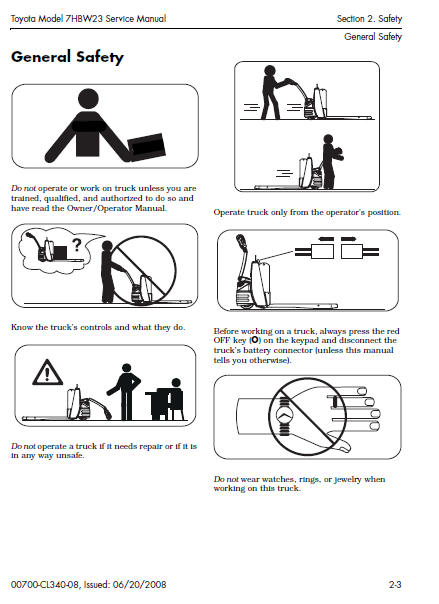 Toyota Model 7HBW23 Service Manual

Section 2. Safety

General Safety

General Safety

Do not operate or work on truck unless you are trained, qualified, and authorized to do so and have read the Owner/Operator Manual.

?

Know the truck's controls and what they do.

Do not operate a truck if it needs repair or if it is in any way unsafe.

Operate truck only from the operator's position.

Before working on a truck, always press the red OFF key (O) on the keypad and disconnect the truck's battery connector (unless this manual tells you otherwise).

Do not wear watches, rings, or jewelry when working on this truck.

00700-CL340-08, Issued: 06/20/2008

2-3