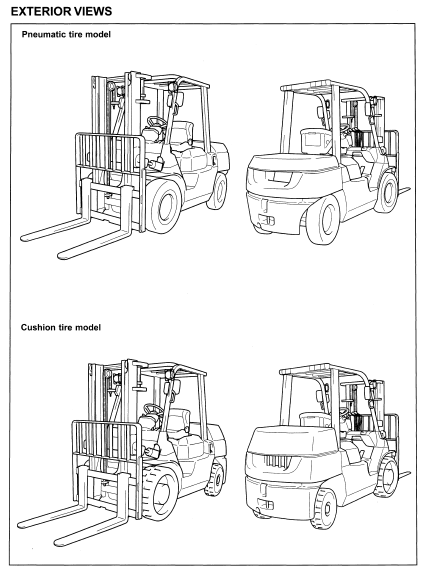 EXTERIOR VIEWS

Pneumatic tire model

Cushion tire model