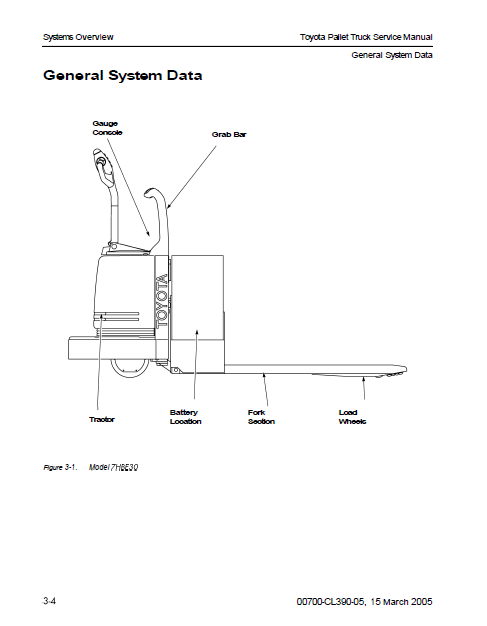 Systems Overview

Toyota Pallet Truck Service Manual

General System Data

General System Data

Gauge Console

Grab Bar

TOYOTA

Tractor

Battery Location

Fork Section

Load Wheels

Figure 3-1. Model 7HBE30

3-4

00700-CL390-05, 15 March 2005