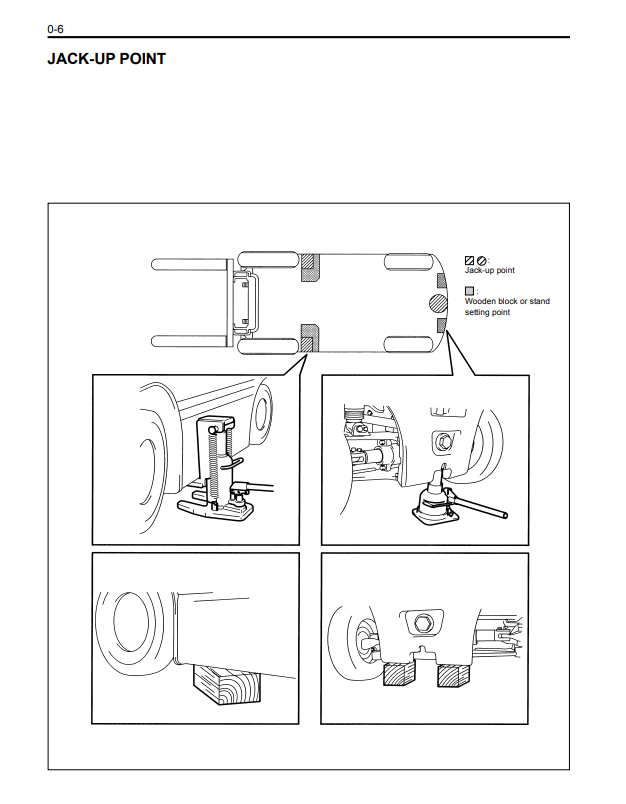 0-6

JACK-UP POINT

:
Jack-up point

:
Wooden block or stand setting point