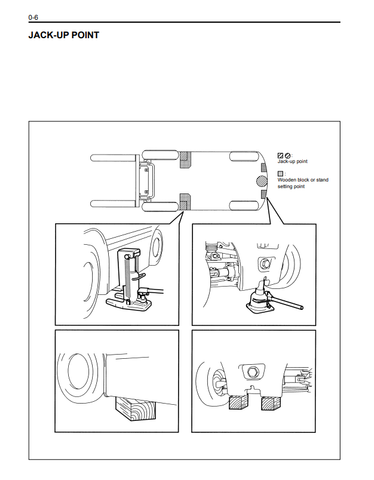 0-6

JACK-UP POINT

:
Jack-up point

:
Wooden block or stand setting point