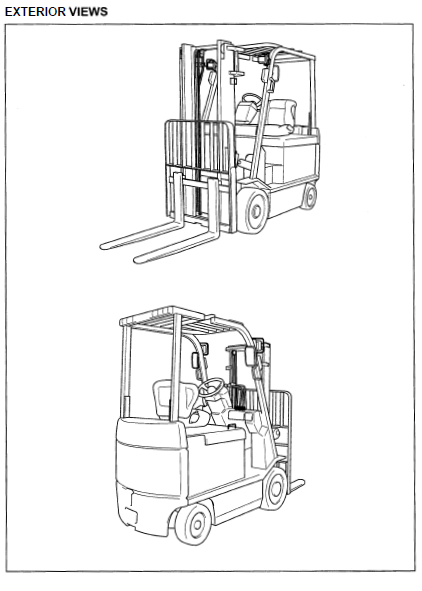 EXTERIOR VIEWS