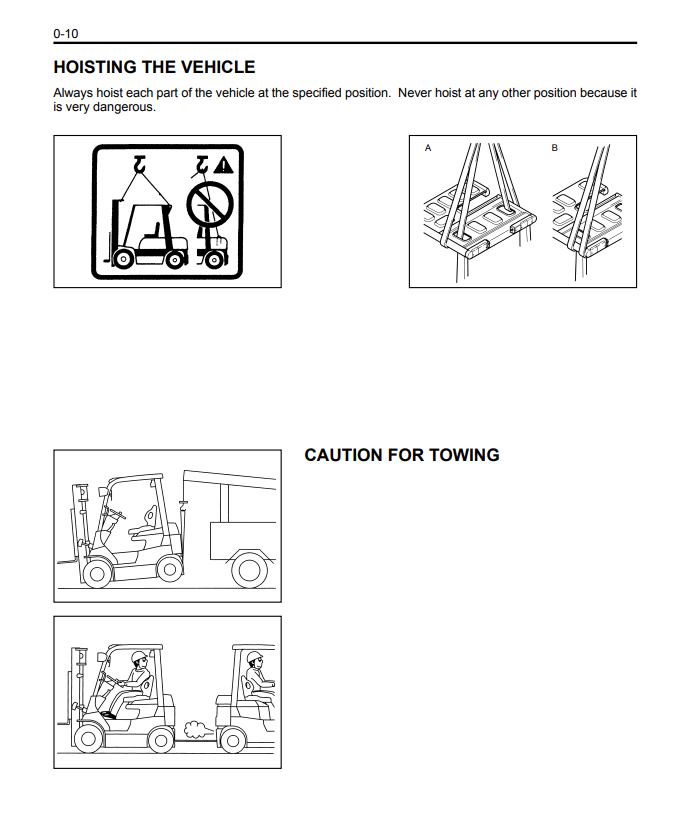 0-10

HOISTING THE VEHICLE

Always hoist each part of the vehicle at the specified position. Never hoist at any other position because it is very dangerous.

A

B

CAUTION FOR TOWING