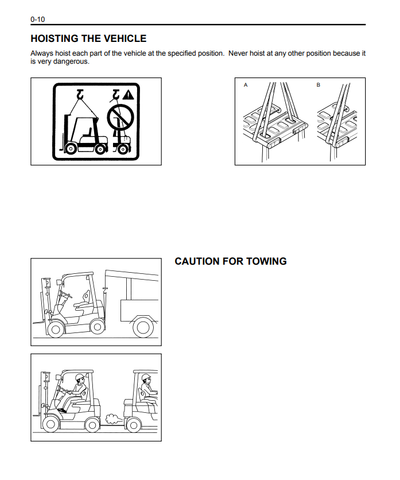 0-10

HOISTING THE VEHICLE

Always hoist each part of the vehicle at the specified position. Never hoist at any other position because it is very dangerous.

A

B

CAUTION FOR TOWING